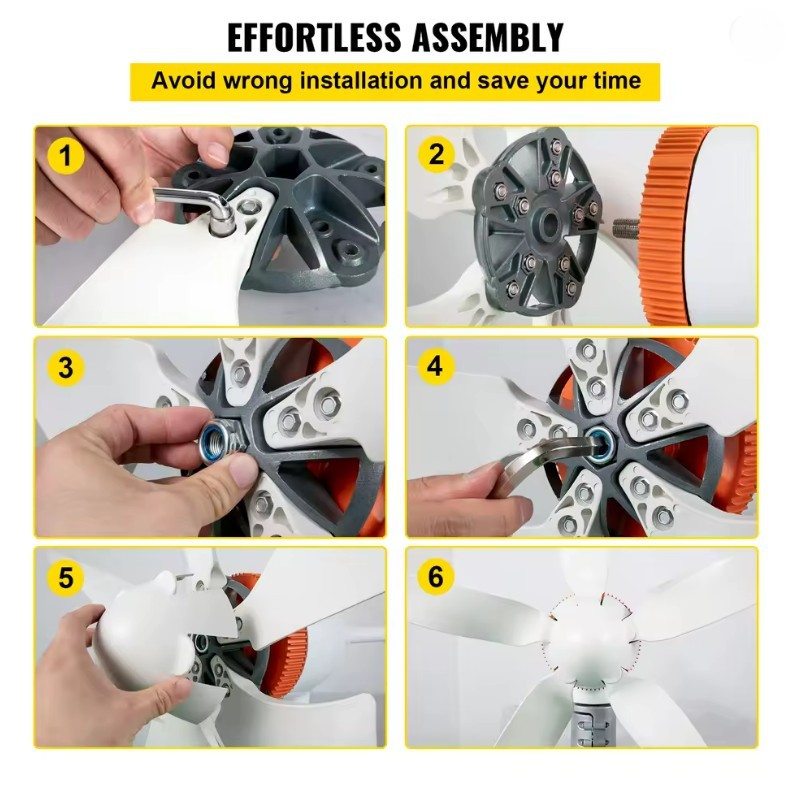 EFFORTLESS ASSEMBLY

Avoid wrong installation and save your time

1

2

3

4

5

6